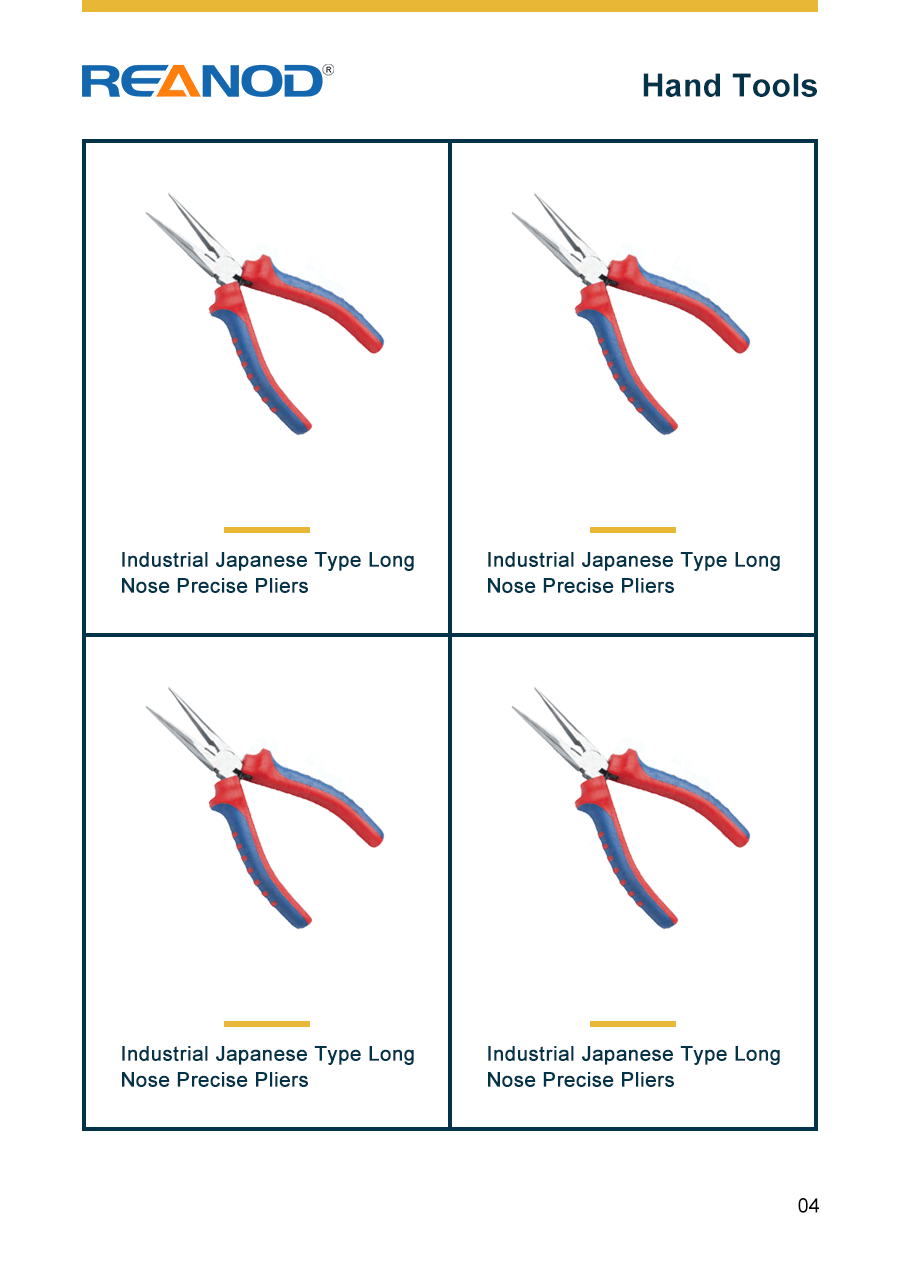 REANOD®

Hand Tools

Industrial Japanese Type Long Nose Precise Pliers

Industrial Japanese Type Long Nose Precise Pliers

Industrial Japanese Type Long Nose Precise Pliers

Industrial Japanese Type Long Nose Precise Pliers

04