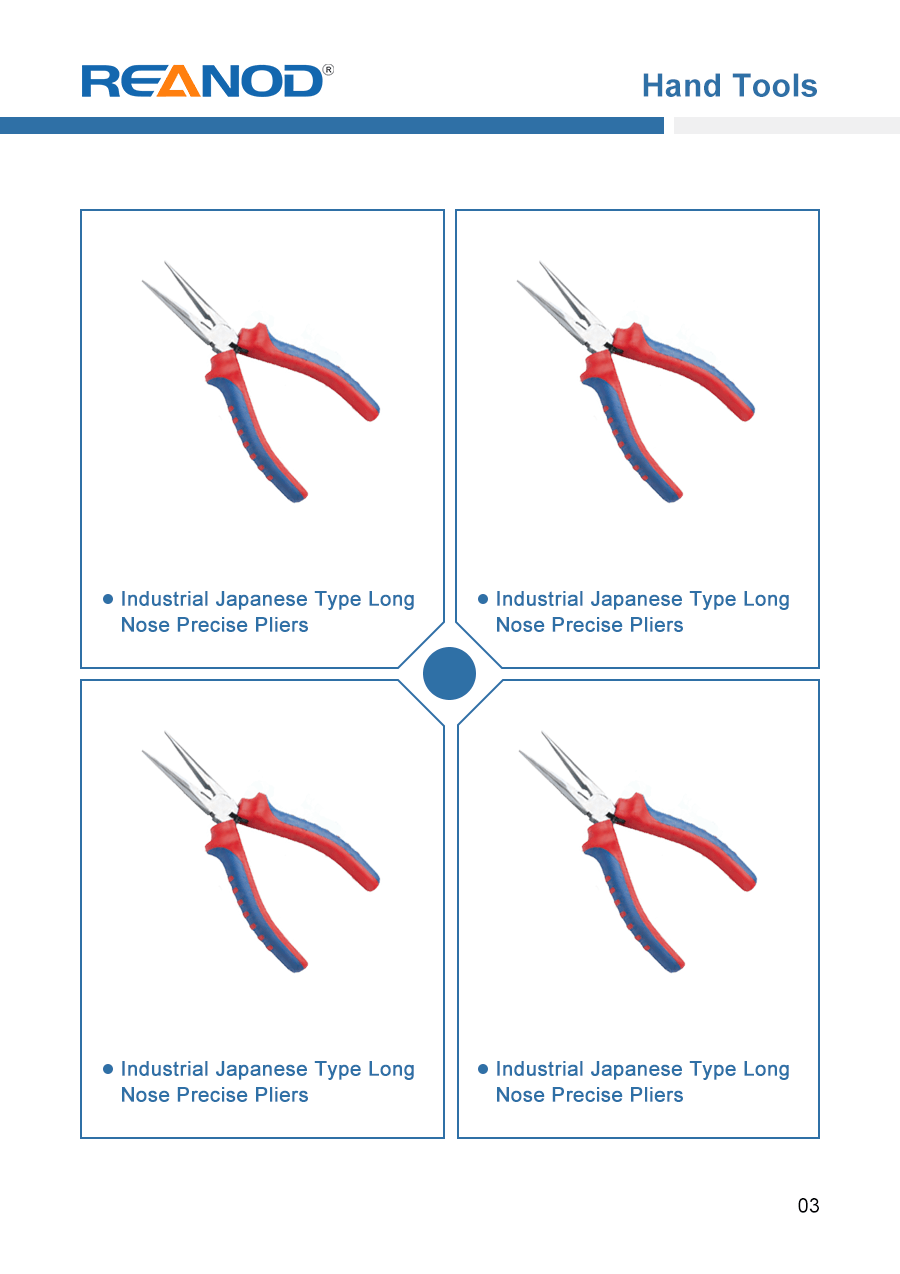 REANOD®

Hand Tools

● Industrial Japanese Type Long Nose Precise Pliers

● Industrial Japanese Type Long Nose Precise Pliers

● Industrial Japanese Type Long Nose Precise Pliers

● Industrial Japanese Type Long Nose Precise Pliers

03