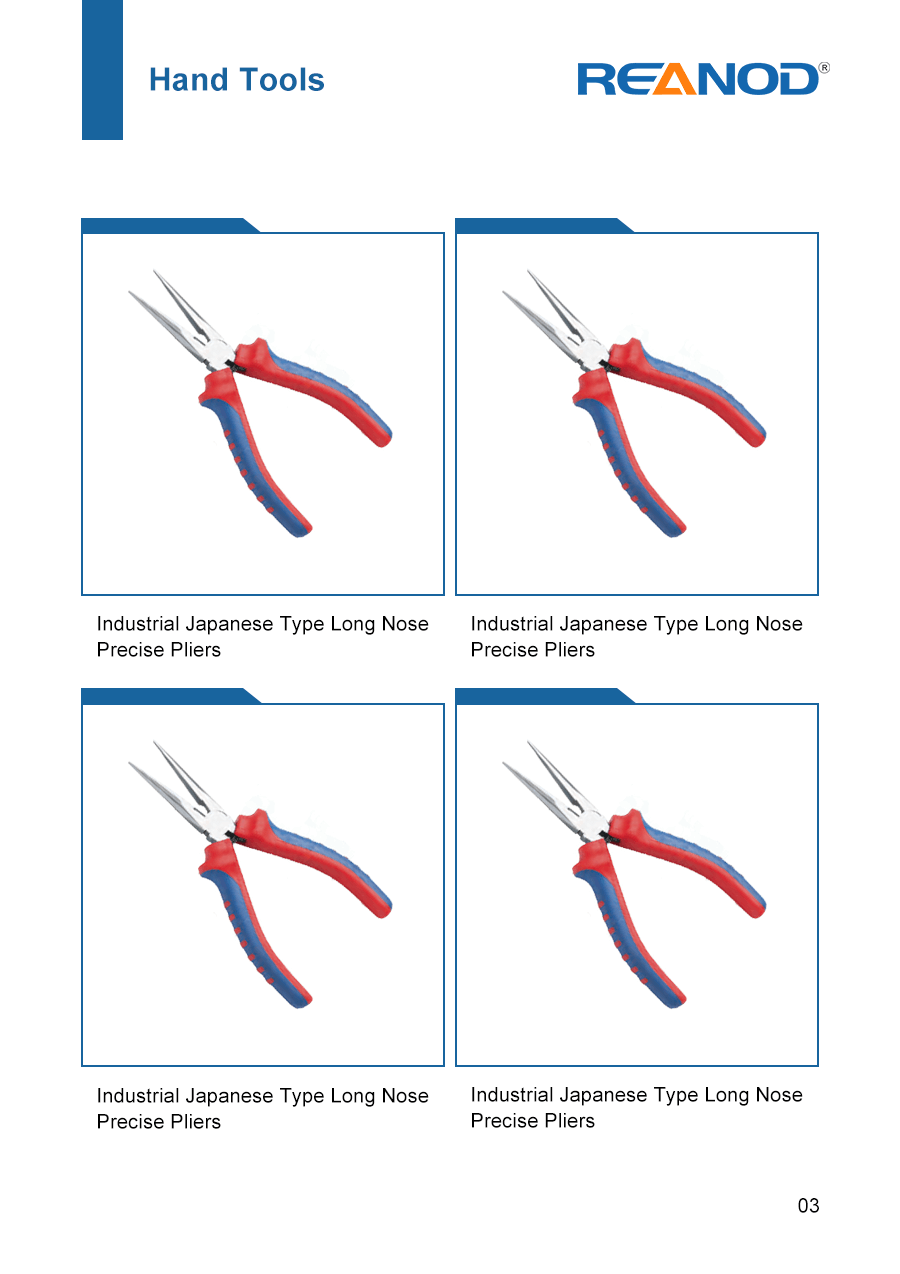 Hand Tools

REANOD®

Industrial Japanese Type Long Nose Precise Pliers

Industrial Japanese Type Long Nose Precise Pliers

Industrial Japanese Type Long Nose Precise Pliers

Industrial Japanese Type Long Nose Precise Pliers

03