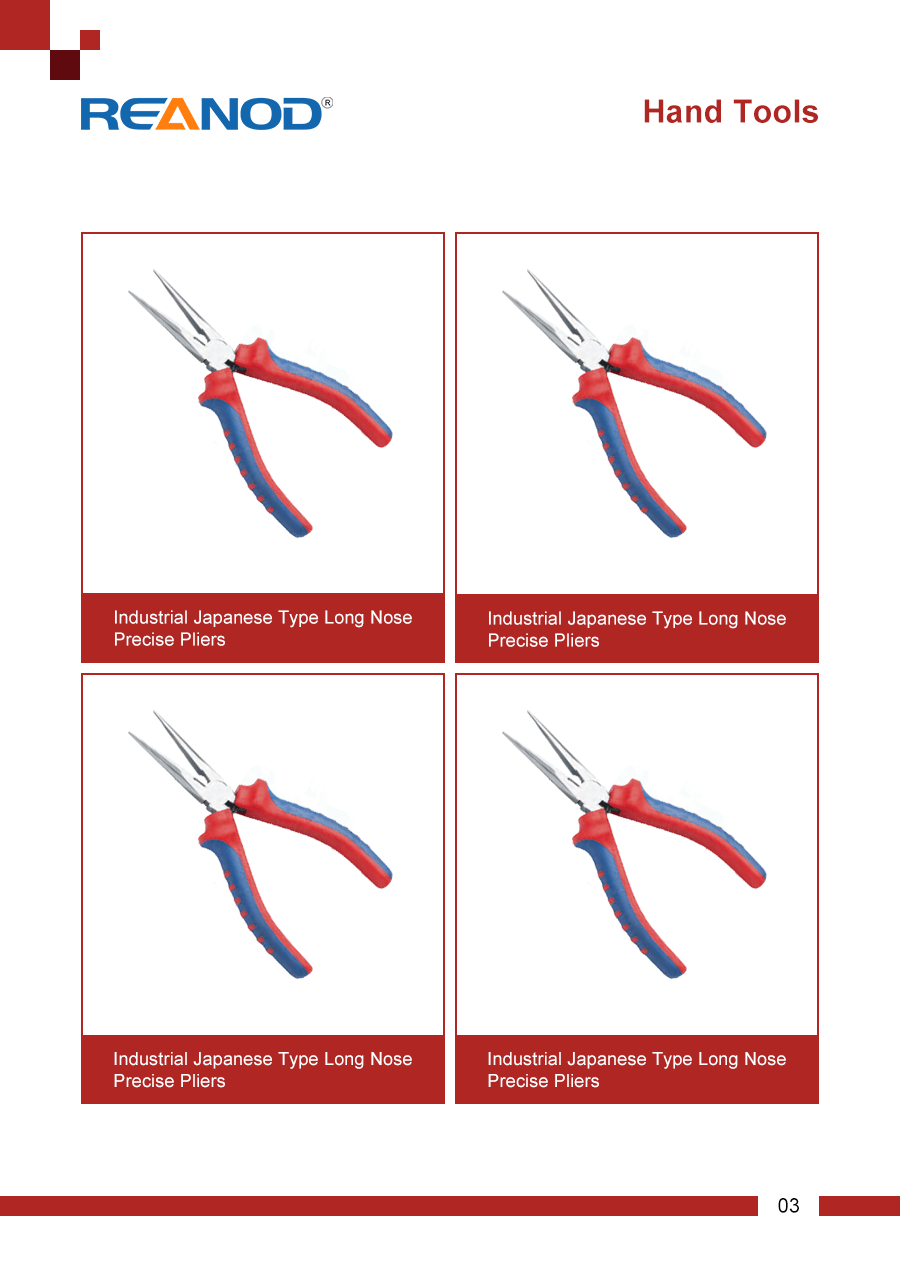 REANOD®

Hand Tools

Industrial Japanese Type Long Nose Precise Pliers

Industrial Japanese Type Long Nose Precise Pliers

Industrial Japanese Type Long Nose Precise Pliers

Industrial Japanese Type Long Nose Precise Pliers

03